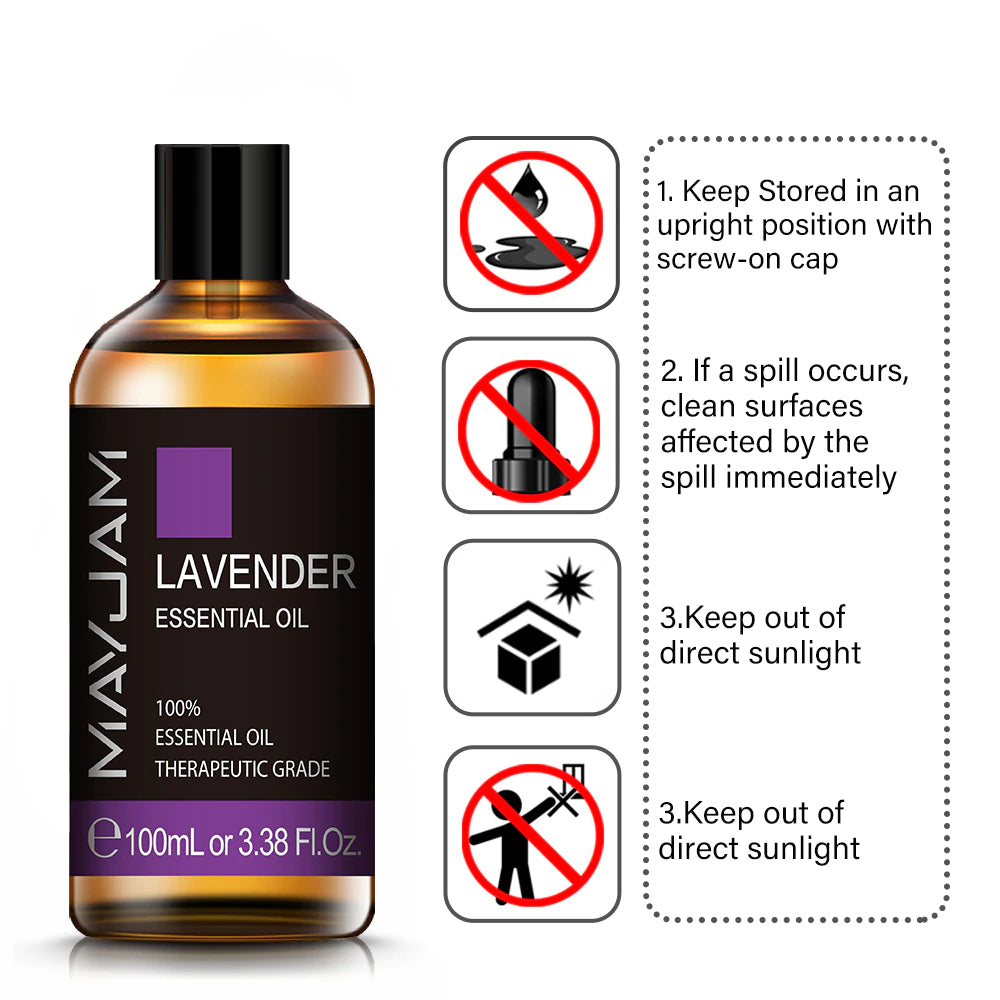 MAYJAM

LAVENDER
ESSENTIAL OIL

100%
ESSENTIAL OIL
THERAPEUTIC GRADE

℮100mL or 3.38 Fl.Oz.

1. Keep Stored in an upright position with screw-on cap

2. If a spill occurs, clean surfaces affected by the spill immediately

3.Keep out of direct sunlight

3.Keep out of direct sunlight