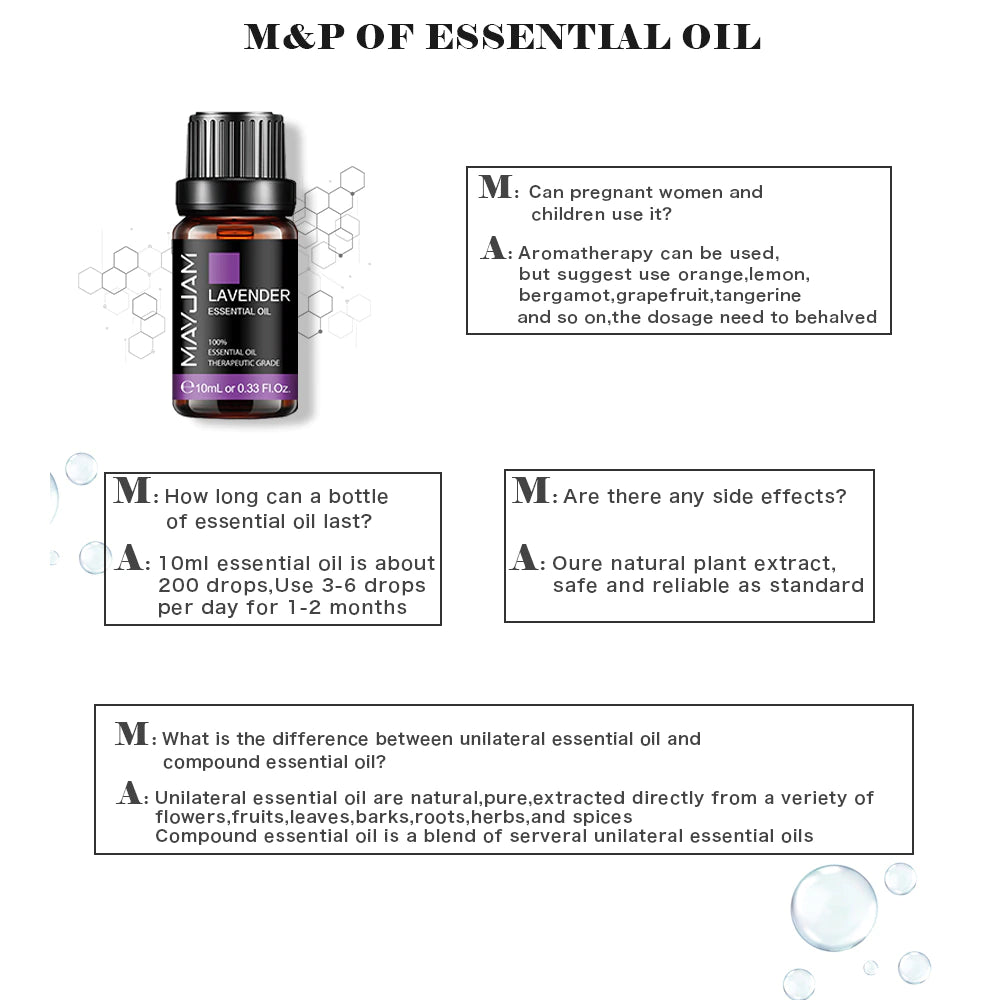 M&P OF ESSENTIAL OIL

MAYJAM
LAVENDER
ESSENTIAL OIL
100%
ESSENTIAL OIL
THERAPEUTIC GRADE
℮10mL or 0.33 Fl.Oz.

M: Can pregnant women and children use it?

A: Aromatherapy can be used, but suggest use orange,lemon, bergamot,grapefruit,tangerine and so on,the dosage need to behalved

M: How long can a bottle of essential oil last?

A: 10ml essential oil is about 200 drops,Use 3-6 drops per day for 1-2 months

M: Are there any side effects?

A: Oure natural plant extract, safe and reliable as standard

M: What is the difference between unilateral essential oil and compound essential oil?

A: Unilateral essential oil are natural,pure,extracted directly from a veriety of flowers,fruits,leaves,barks,roots,herbs,and spices
Compound essential oil is a blend of serveral unilateral essential oils