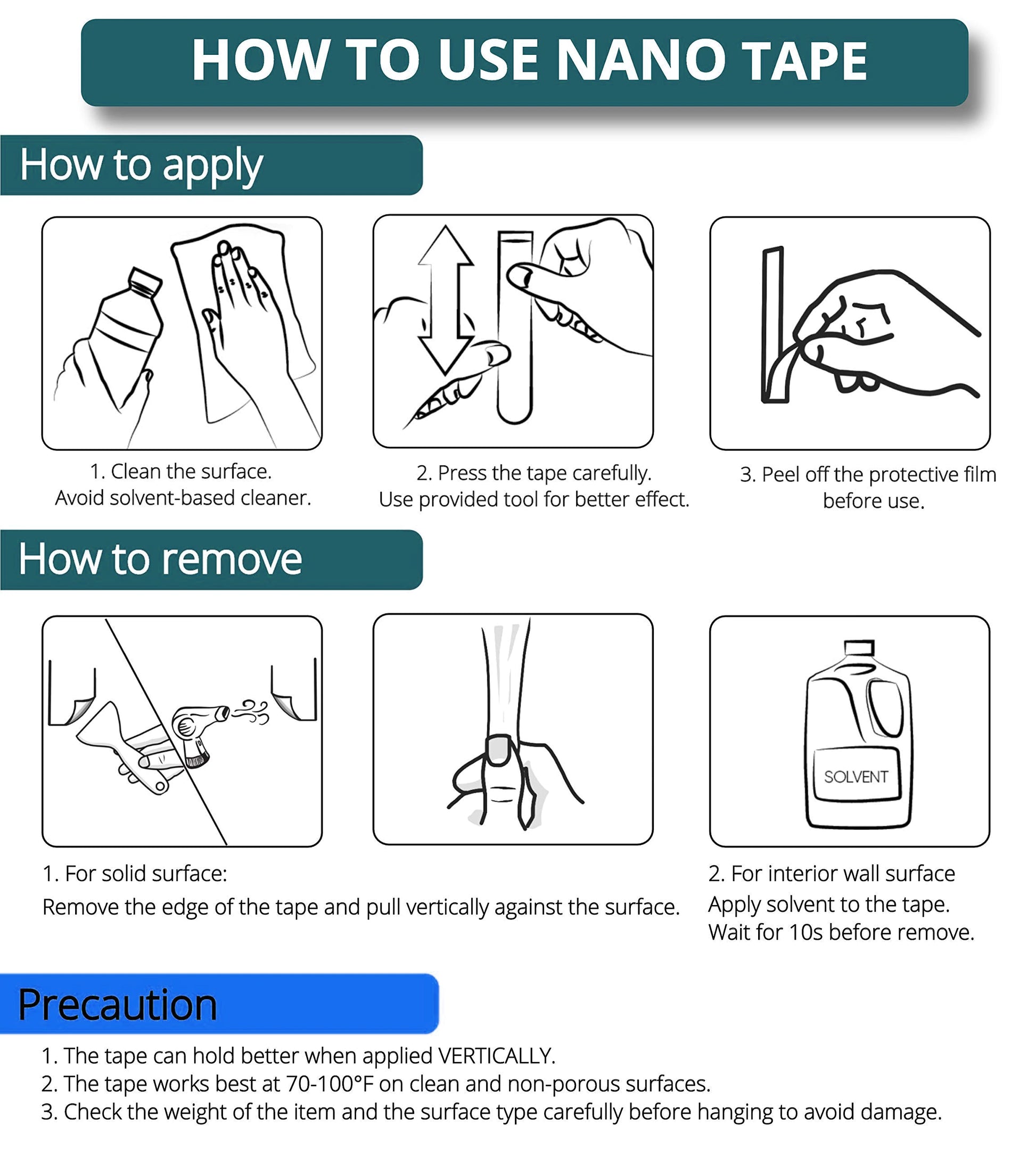 HOW TO USE NANO TAPE

How to apply

1. Clean the surface.
Avoid solvent-based cleaner.

2. Press the tape carefully.
Use provided tool for better effect.

3. Peel off the protective film before use.

How to remove

SOLVENT

1. For solid surface:
Remove the edge of the tape and pull vertically against the surface.

2. For interior wall surface
Apply solvent to the tape.
Wait for 10s before remove.

Precaution

1. The tape can hold better when applied VERTICALLY.
2. The tape works best at 70-100°F on clean and non-porous surfaces.
3. Check the weight of the item and the surface type carefully before hanging to avoid damage.