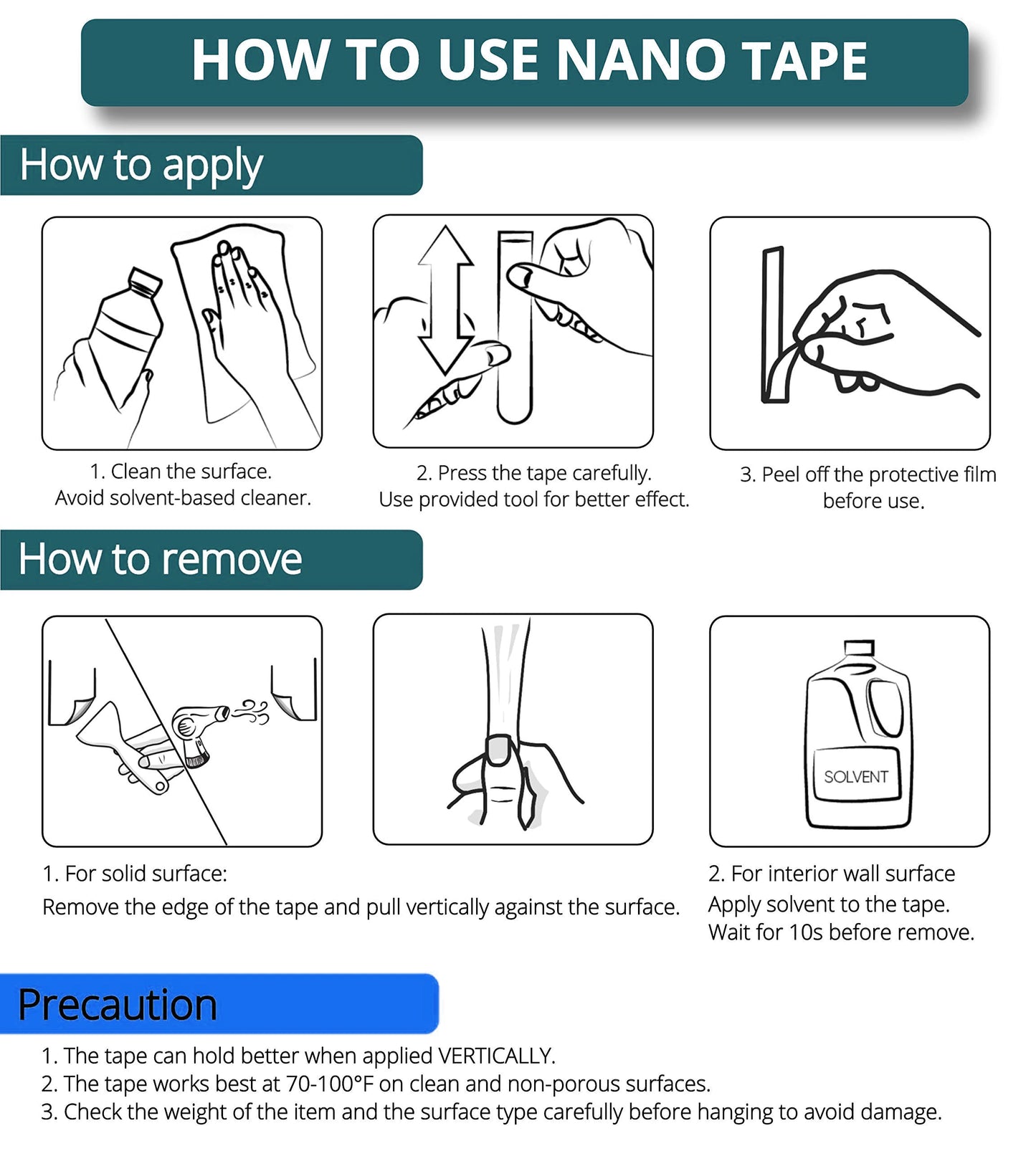 HOW TO USE NANO TAPE

How to apply

1. Clean the surface.
Avoid solvent-based cleaner.

2. Press the tape carefully.
Use provided tool for better effect.

3. Peel off the protective film before use.

How to remove

SOLVENT

1. For solid surface:
Remove the edge of the tape and pull vertically against the surface.

2. For interior wall surface
Apply solvent to the tape.
Wait for 10s before remove.

Precaution

1. The tape can hold better when applied VERTICALLY.
2. The tape works best at 70-100°F on clean and non-porous surfaces.
3. Check the weight of the item and the surface type carefully before hanging to avoid damage.