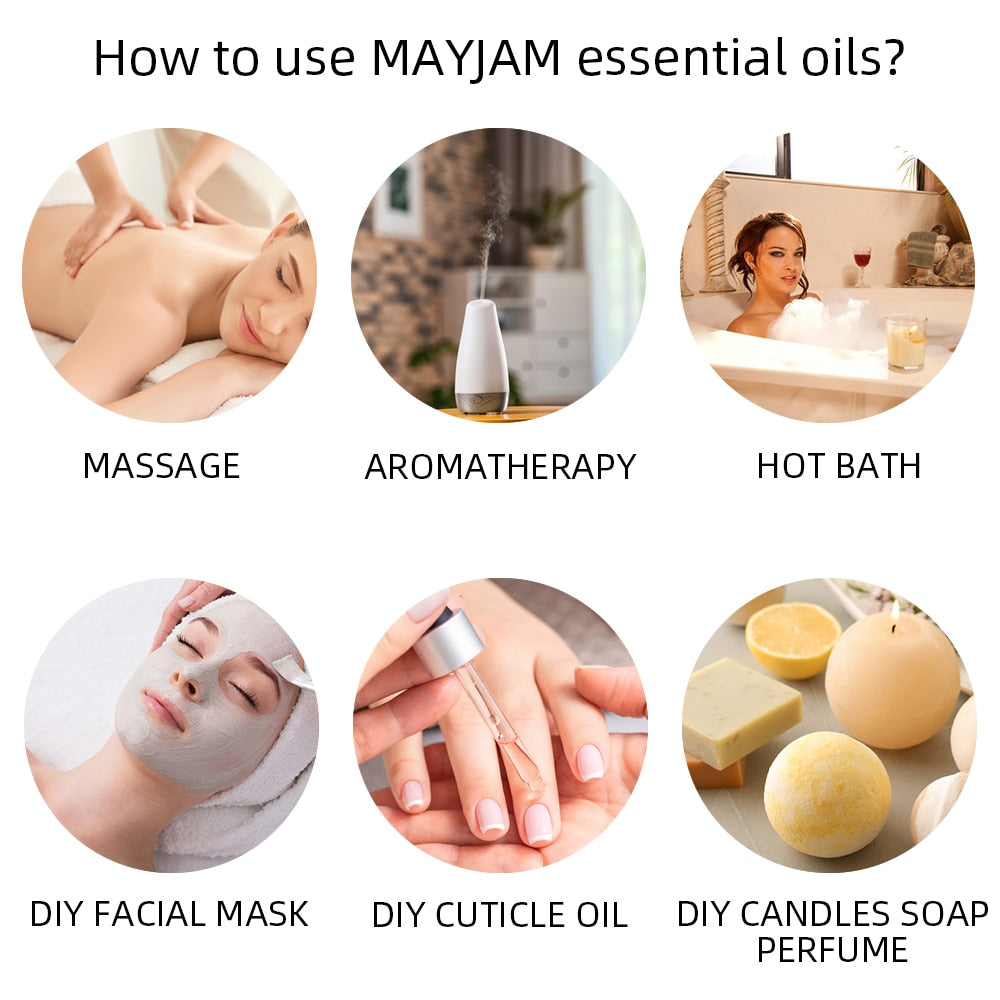 How to use MAYJAM essential oils?

MASSAGE

AROMATHERAPY

HOT BATH

DIY FACIAL MASK

DIY CUTICLE OIL

DIY CANDLES SOAP PERFUME