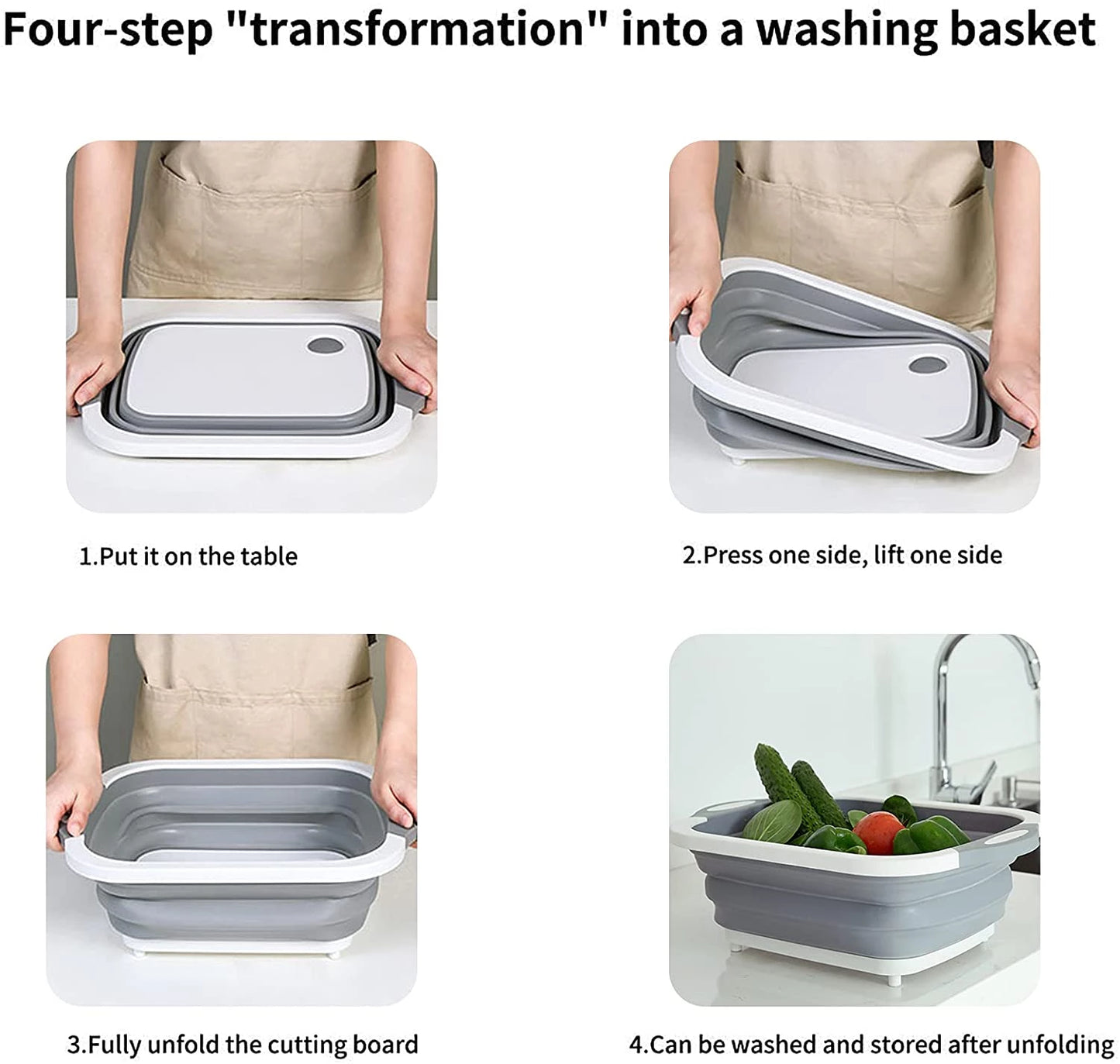 Four-step "transformation" into a washing basket

1.Put it on the table

2.Press one side, lift one side

3.Fully unfold the cutting board

4.Can be washed and stored after unfolding