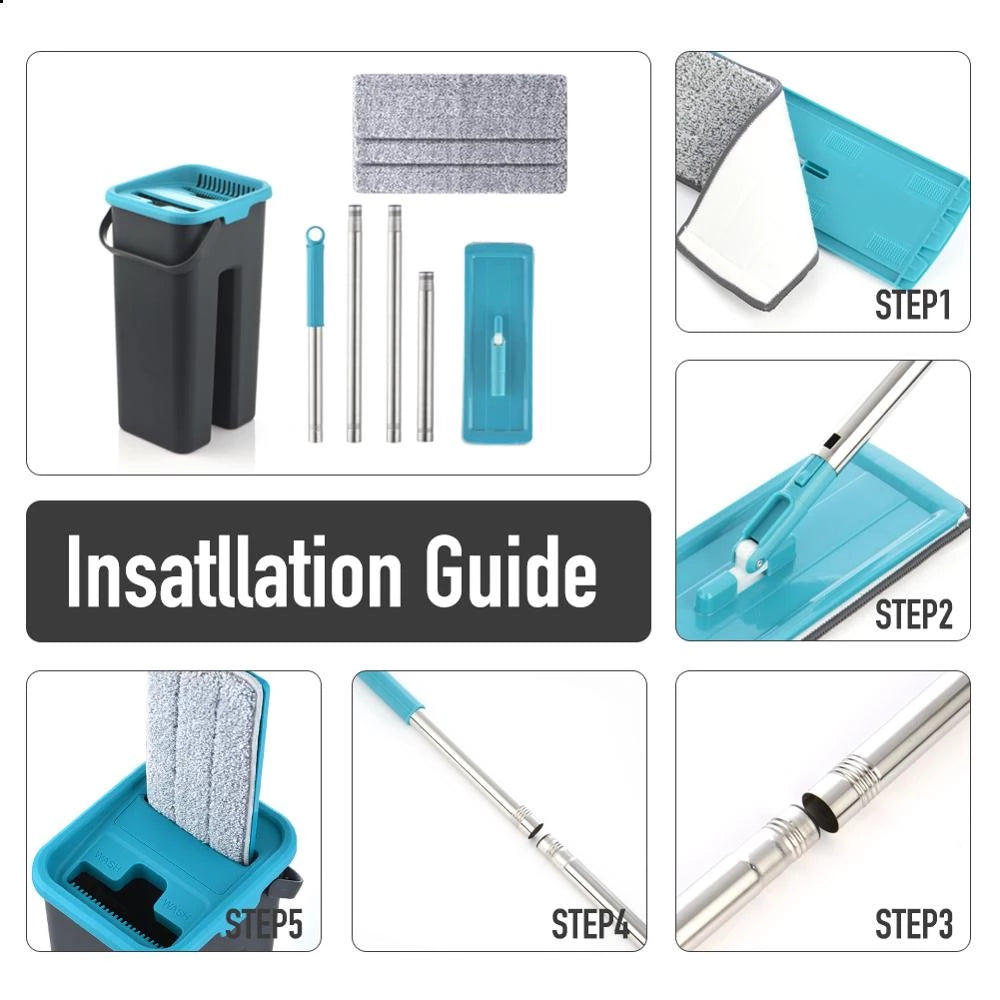 STEP1

STEP2

Insatllation Guide

STEP5

STEP4

STEP3